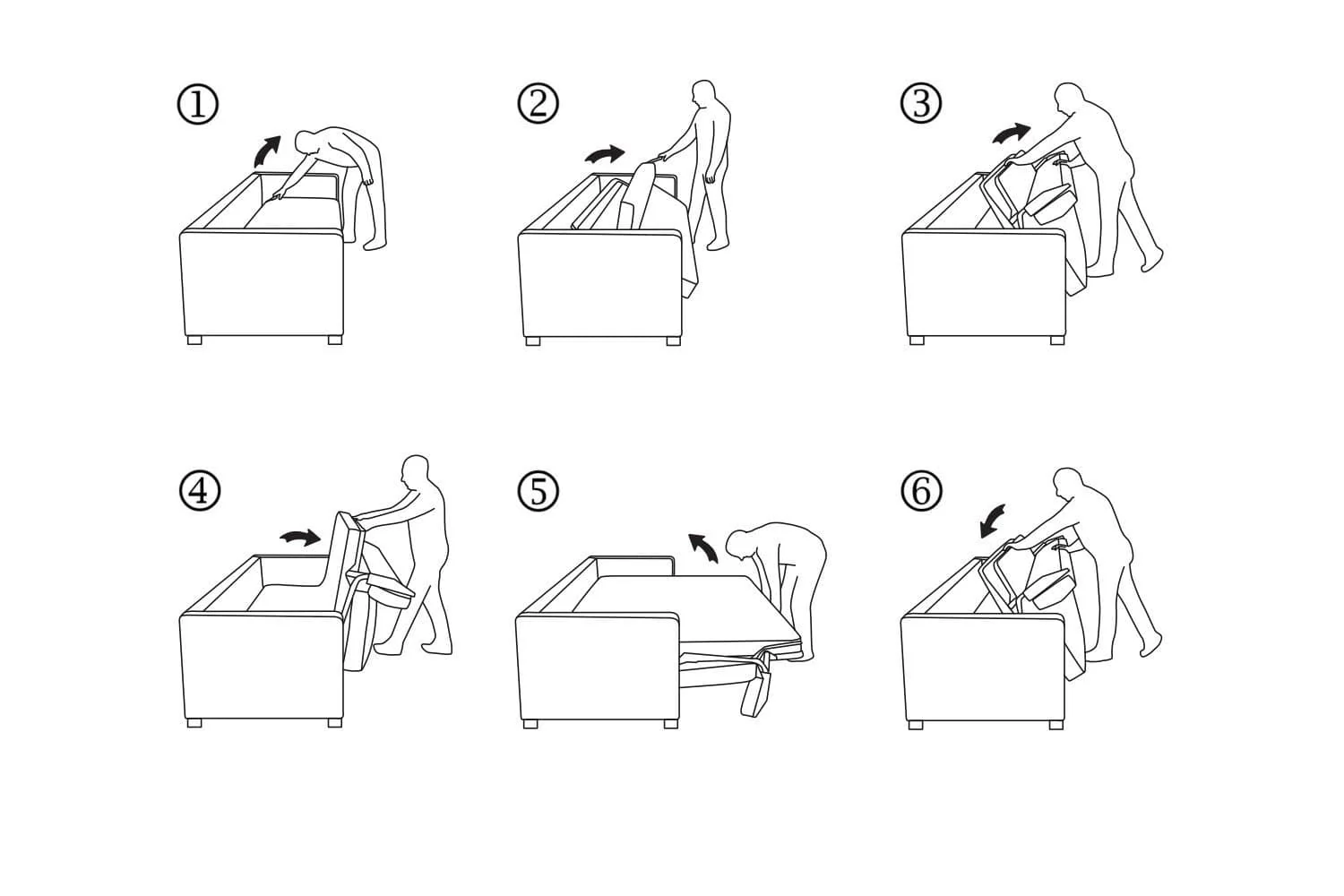 ①
②
③
④
⑤
⑥