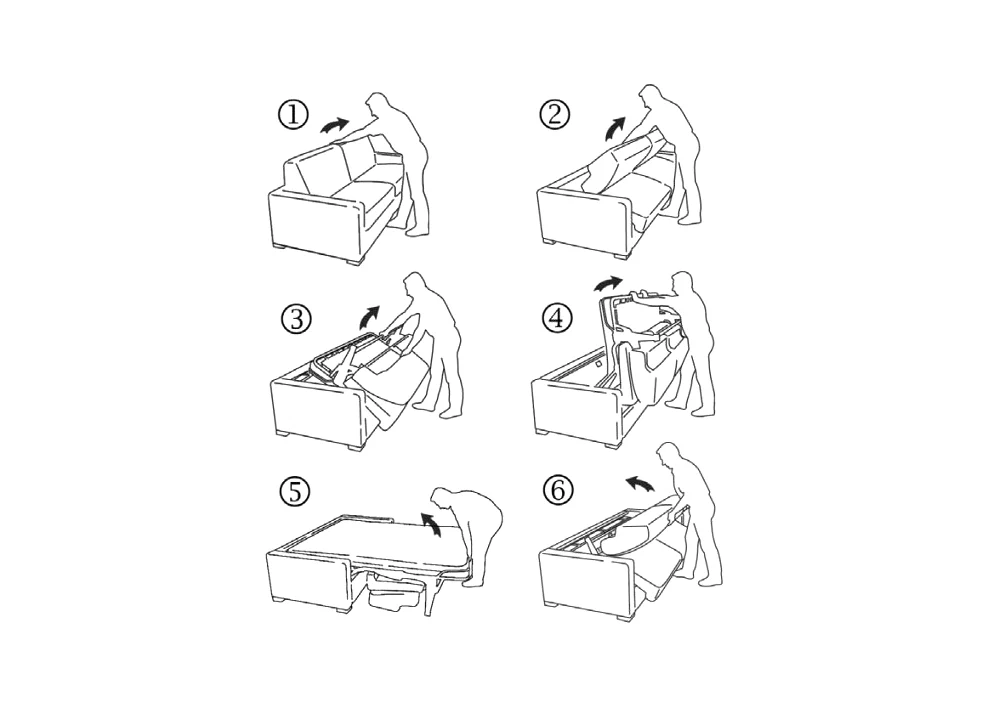 ①
②
③
④
⑤
⑥