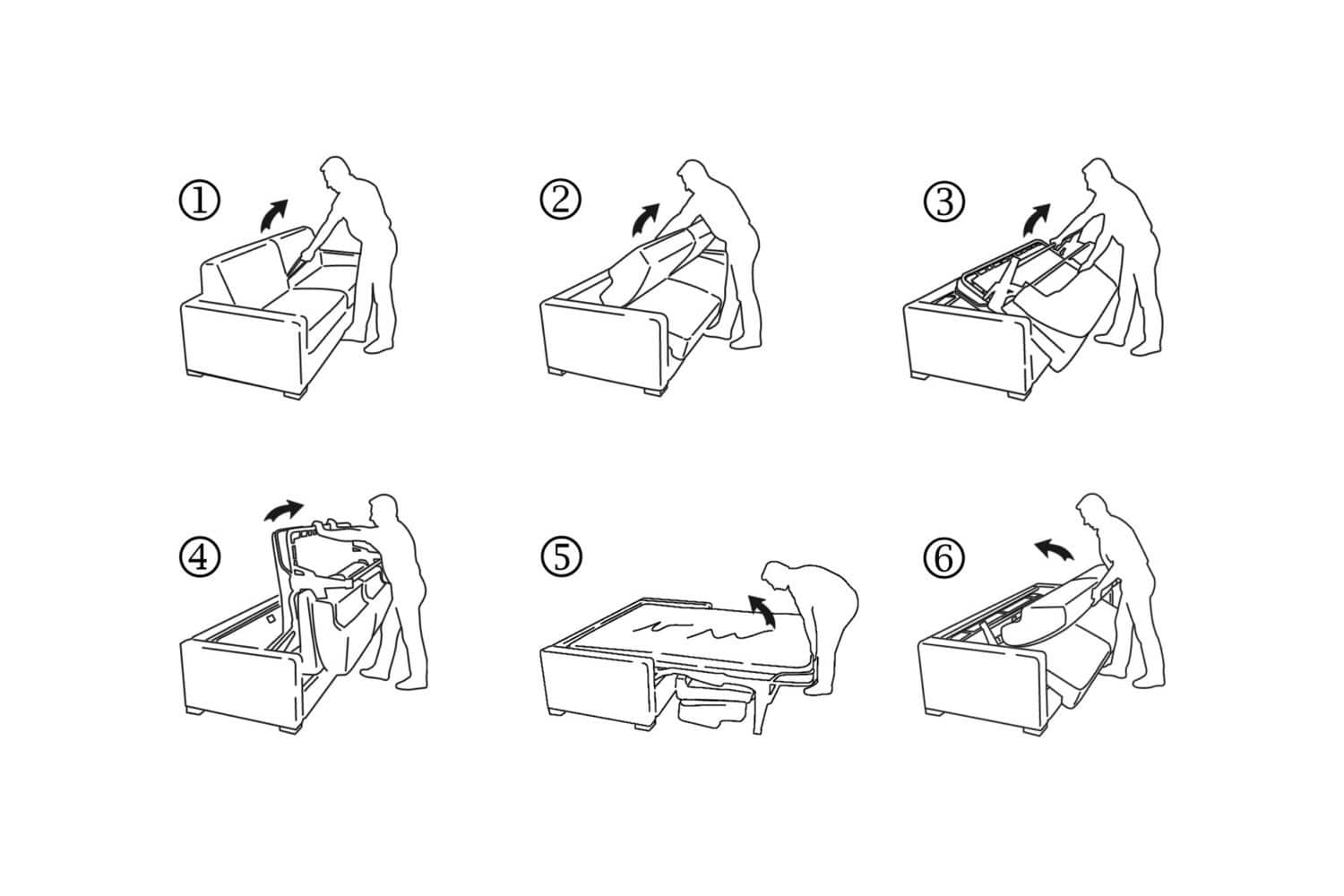 ①

②

③

④

⑤

⑥