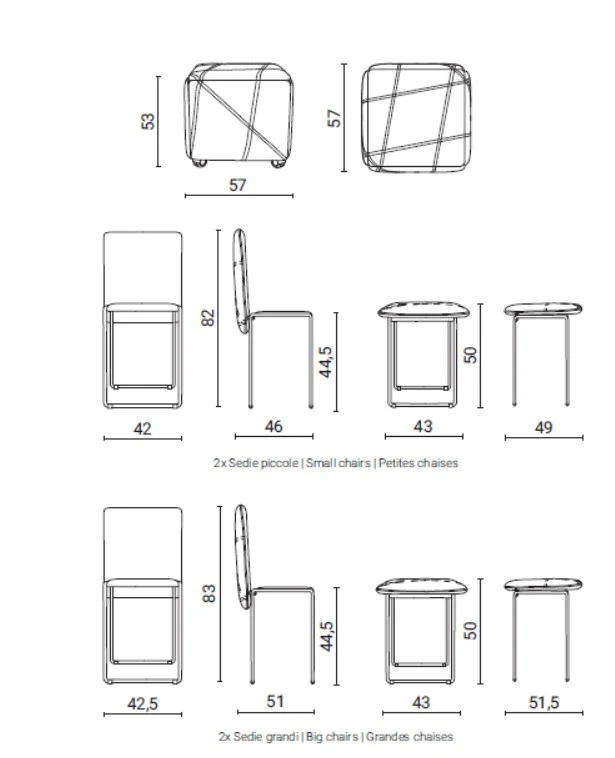 53

57

57

82

44,5

50

42

46

43

49

2x Sedie piccole | Small chairs | Petites chaises

83

44,5

50

42,5

51

43

51,5

2x Sedie grandi | Big chairs | Grandes chaises