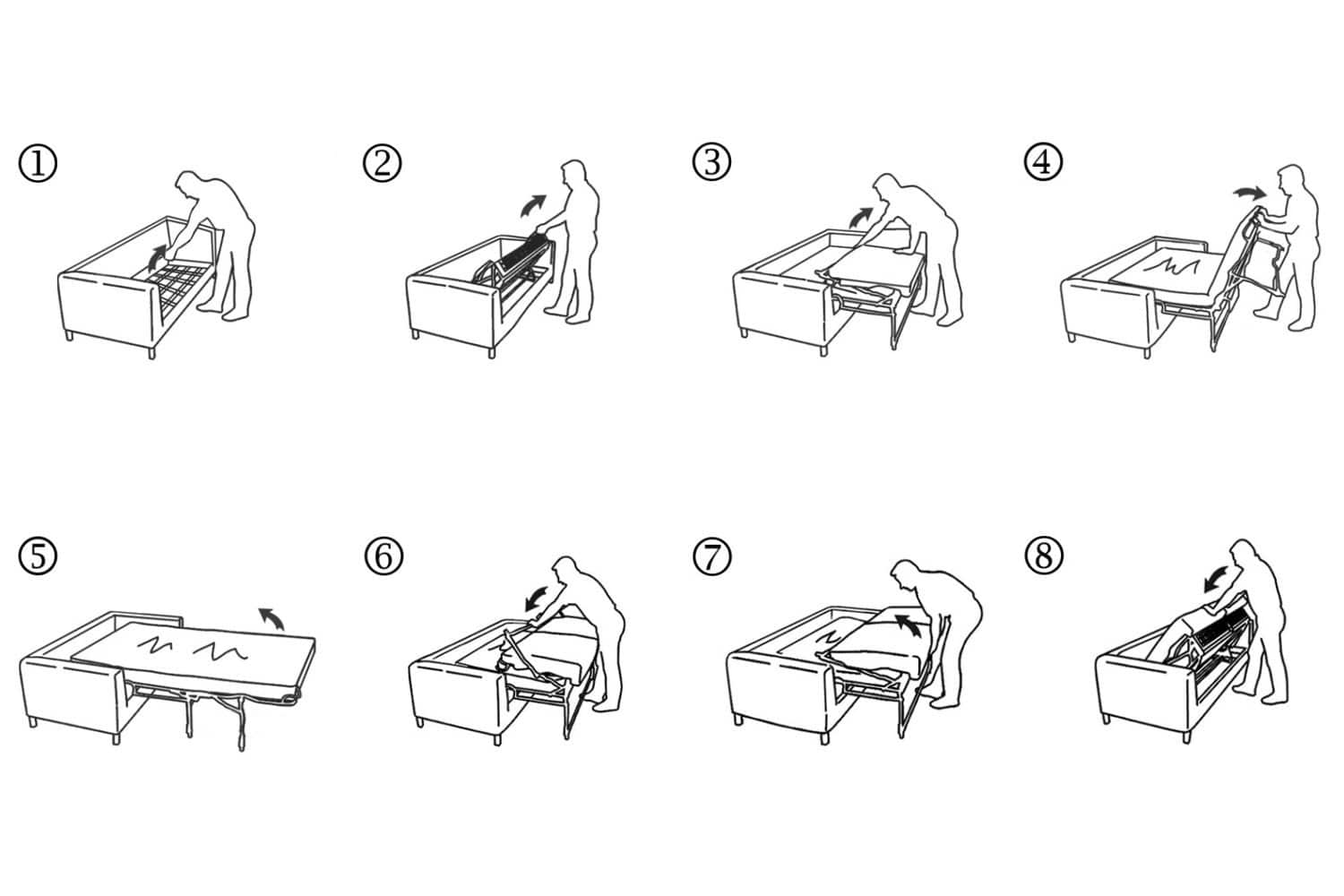 ①
②
③
④
⑤
⑥
⑦
⑧