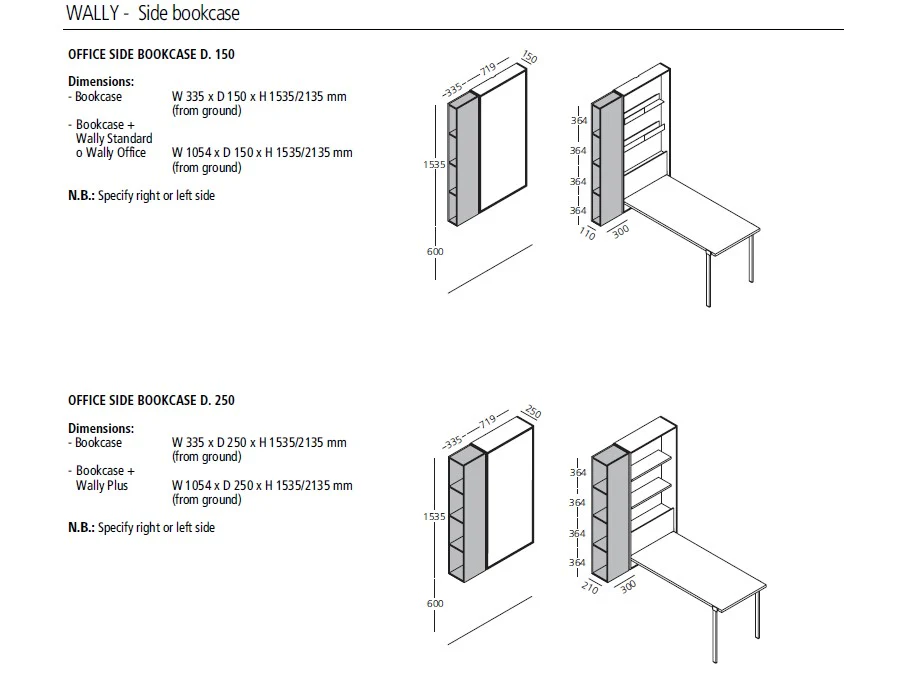 WALLY - Side bookcase

OFFICE SIDE BOOKCASE D. 150

Dimensions:
- Bookcase W 335 x D 150 x H 1535/2135 mm (from ground)
- Bookcase + Wally Standard o Wally Office W 1054 x D 150 x H 1535/2135 mm (from ground)

N.B.: Specify right or left side

335
719
150
1535
600
364
364
364
364
110
300

OFFICE SIDE BOOKCASE D. 250

Dimensions:
- Bookcase W 335 x D 250 x H 1535/2135 mm (from ground)
- Bookcase + Wally Plus W 1054 x D 250 x H 1535/2135 mm (from ground)

N.B.: Specify right or left side

335
719
250
1535
600
364
364
364
364
210
300